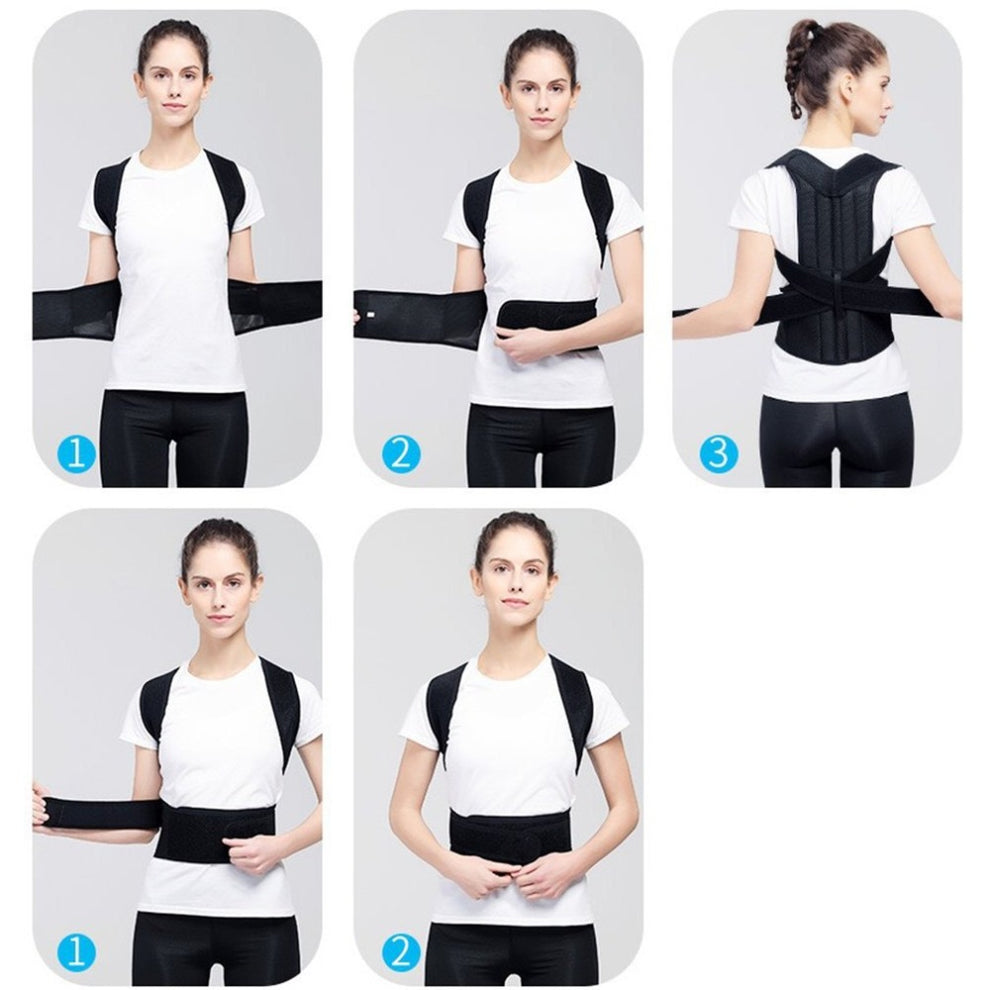 1
2
3
1
2